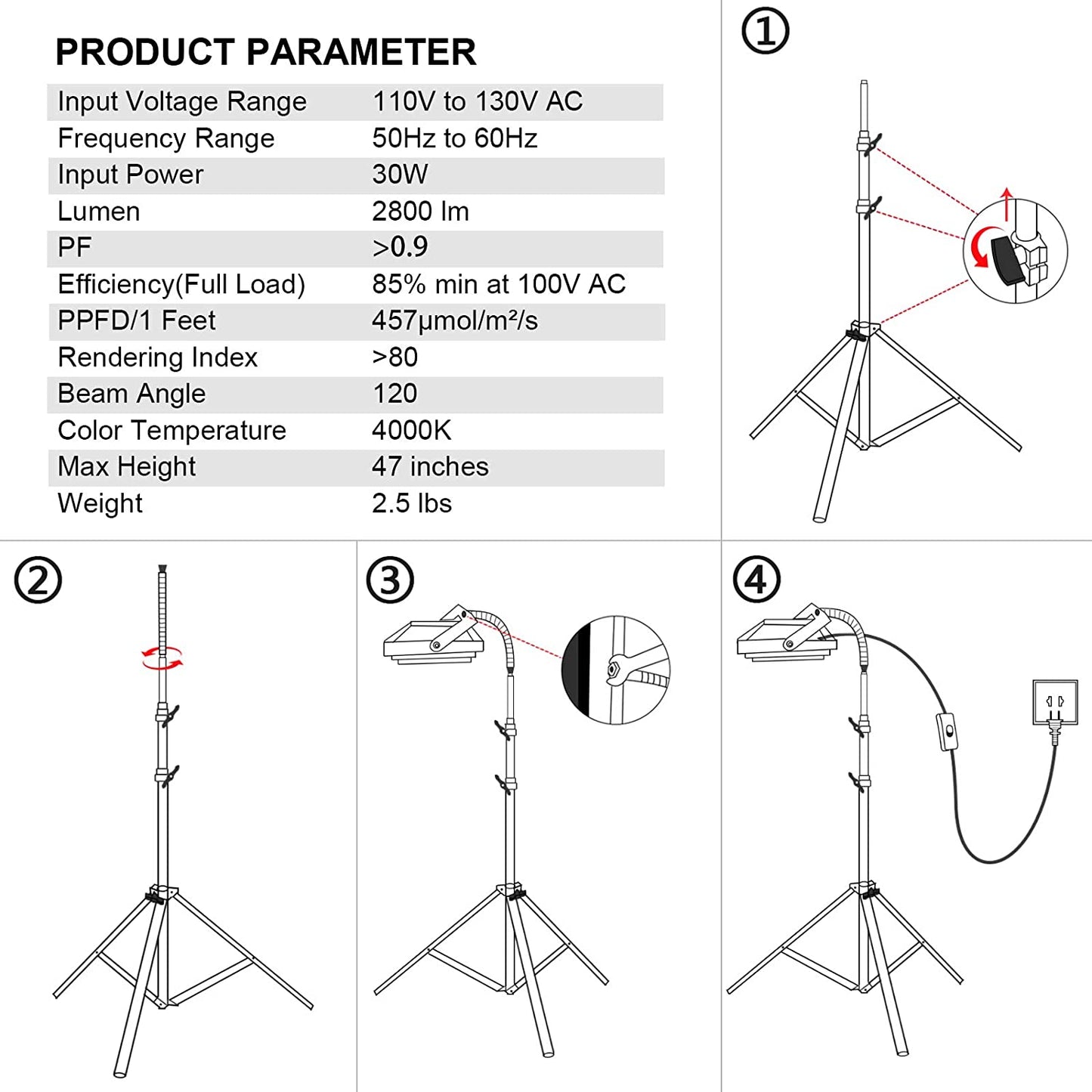 PRODUCT PARAMETER

| Input Voltage Range | 110V to 130V AC |
|---|---|
| Frequency Range | 50Hz to 60Hz |
| Input Power | 30W |
| Lumen | 2800 lm |
| PF | >0.9 |
| Efficiency(Full Load) | 85% min at 100V AC |
| PPFD/1 Feet | 457μmol/m²/s |
| Rendering Index | >80 |
| Beam Angle | 120 |
| Color Temperature | 4000K |
| Max Height | 47 inches |
| Weight | 2.5 lbs |

①

②

③

④