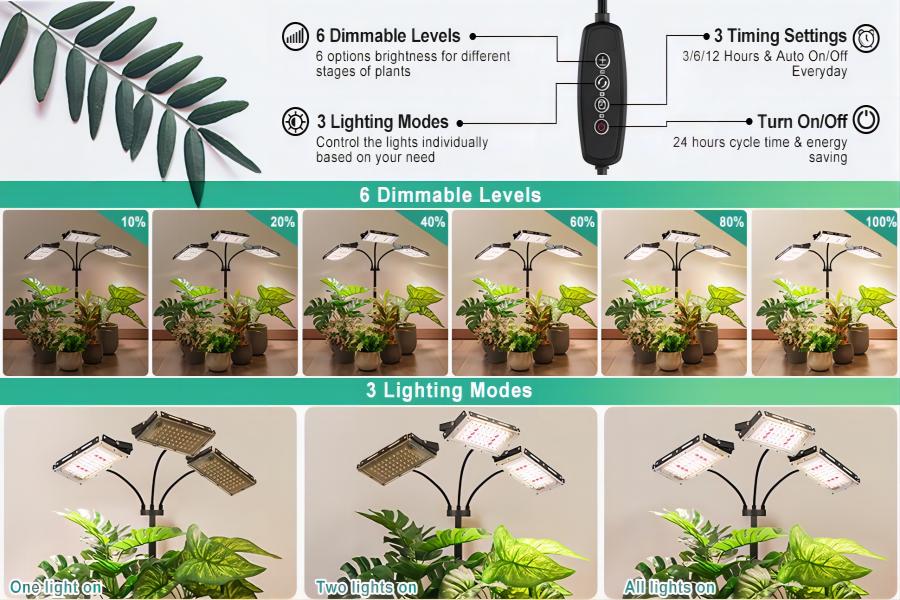 6 Dimmable Levels
6 options brightness for different stages of plants

3 Lighting Modes
Control the lights individually based on your need

3 Timing Settings
3/6/12 Hours & Auto On/Off Everyday

Turn On/Off
24 hours cycle time & energy saving

6 Dimmable Levels

10%

20%

40%

60%

80%

100%

3 Lighting Modes

One light on

Two lights on

All lights on