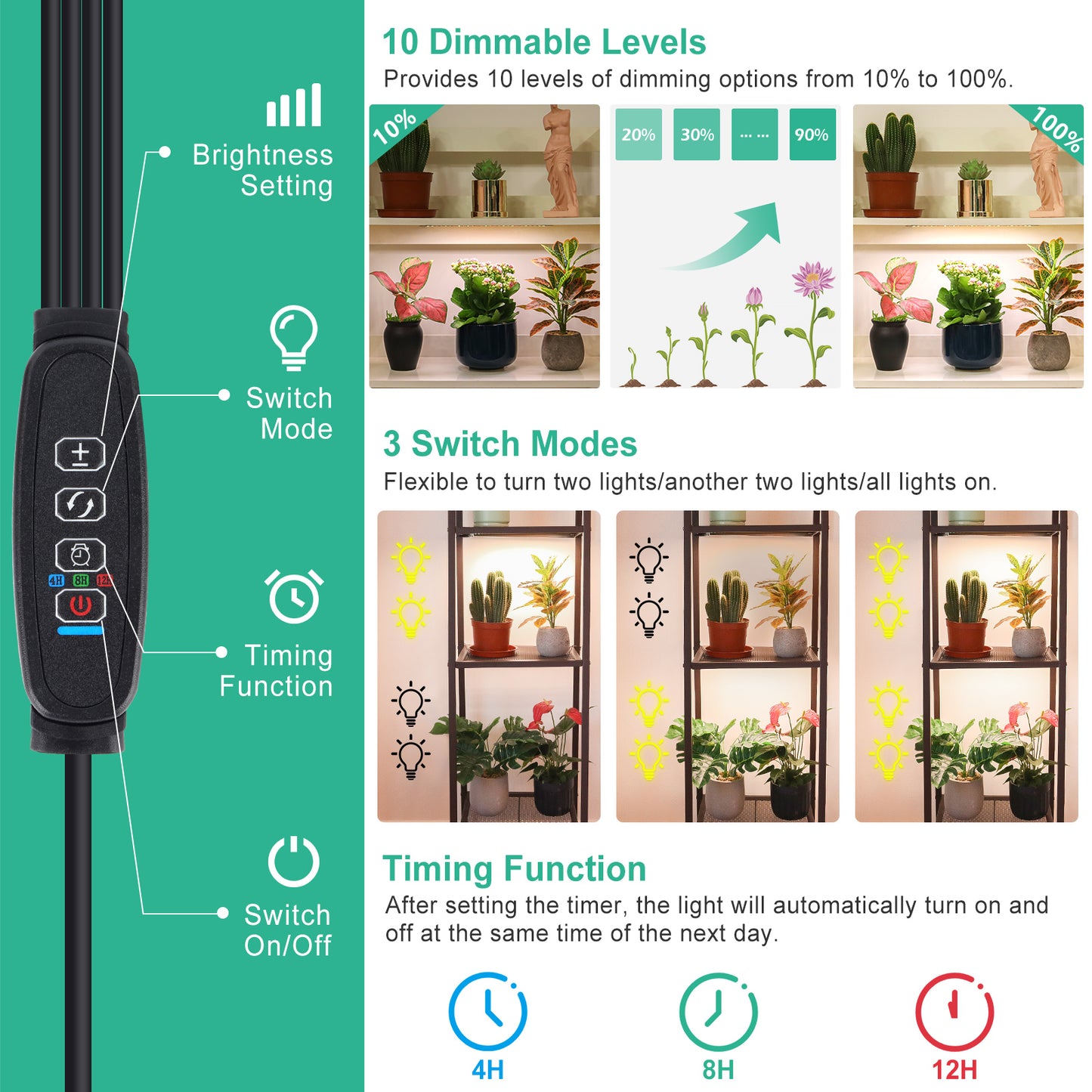 Brightness Setting

Switch Mode

Timing Function

Switch On/Off

4H 8H 12H

10 Dimmable Levels

Provides 10 levels of dimming options from 10% to 100%.

10%

20% 30% ... ... 90%

100%

3 Switch Modes

Flexible to turn two lights/another two lights/all lights on.

Timing Function

After setting the timer, the light will automatically turn on and off at the same time of the next day.

4H

8H

12H